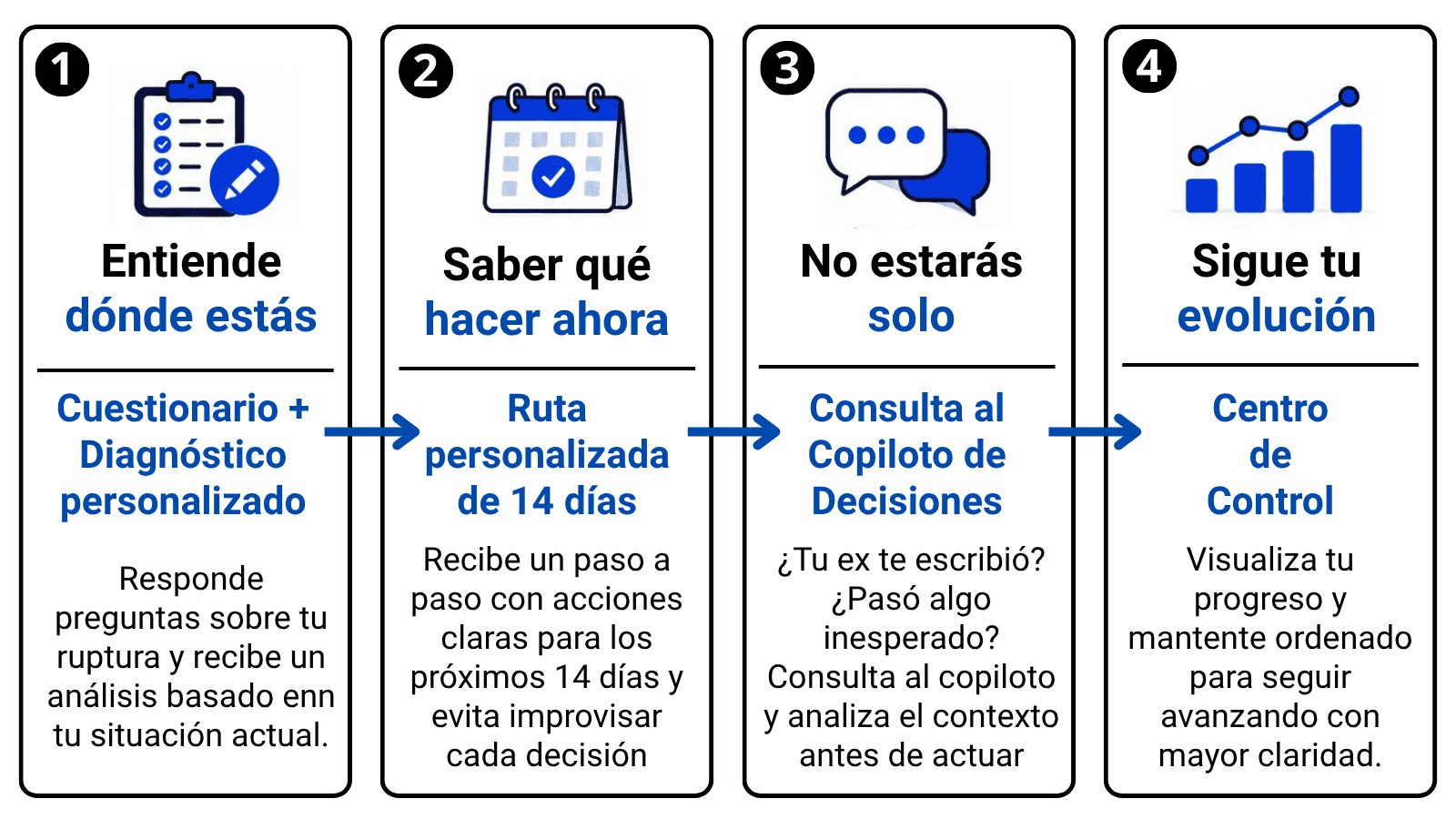 1

Entiende
dónde estás

Cuestionario +
Diagnóstico
personalizado

Responde preguntas sobre tu ruptura y recibe un análisis basado enn tu situación actual.

2

Saber qué
hacer ahora

Ruta
personalizada
de 14 días

Recibe un paso a paso con acciones claras para los próximos 14 días y evita improvisar cada decisión

3

No estarás
solo

Consulta al
Copiloto de
Decisiones

¿Tu ex te escribió? ¿Pasó algo inesperado? Consulta al copiloto y analiza el contexto antes de actuar

4

Sigue tu
evolución

Centro
de
Control

Visualiza tu progreso y mantente ordenado para seguir avanzando con mayor claridad.